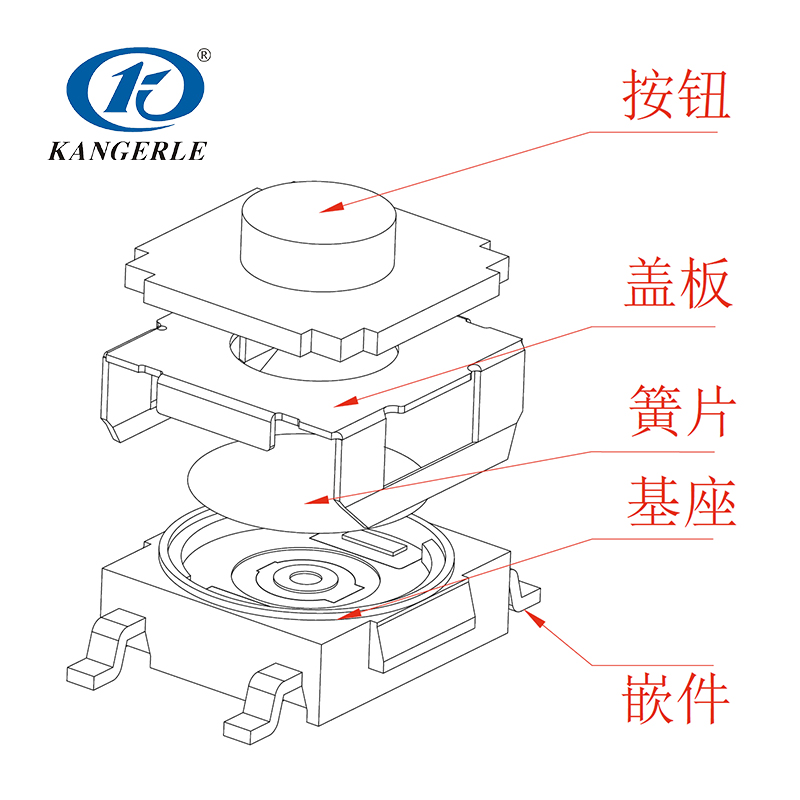 ®
KANGERLE

按钮

盖板

簧片

基座

嵌件